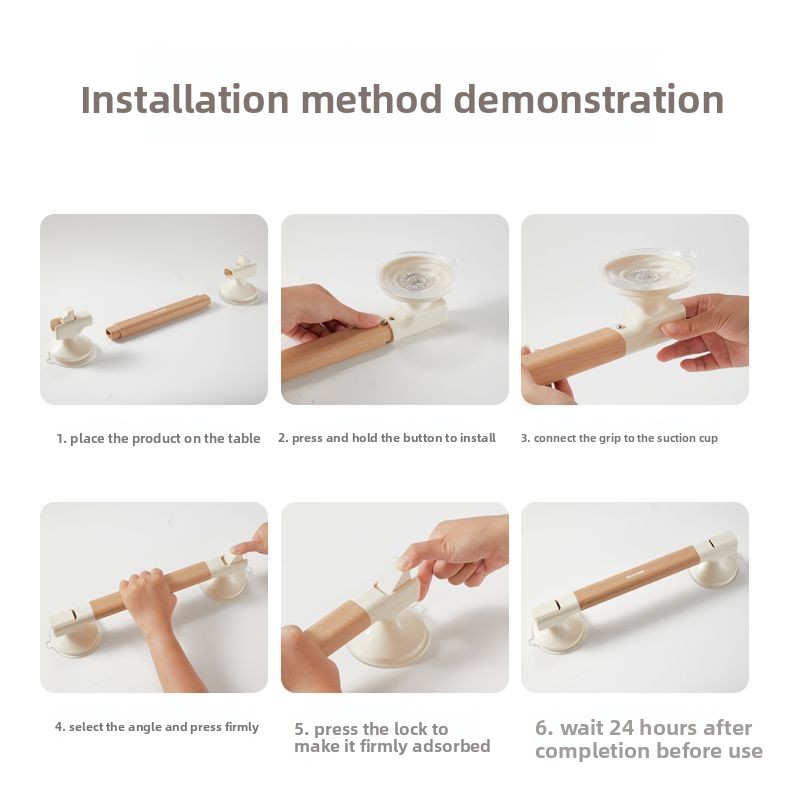 Installation method demonstration

1. place the product on the table

2. press and hold the button to install

3. connect the grip to the suction cup

4. select the angle and press firmly

5. press the lock to make it firmly adsorbed

6. wait 24 hours after completion before use